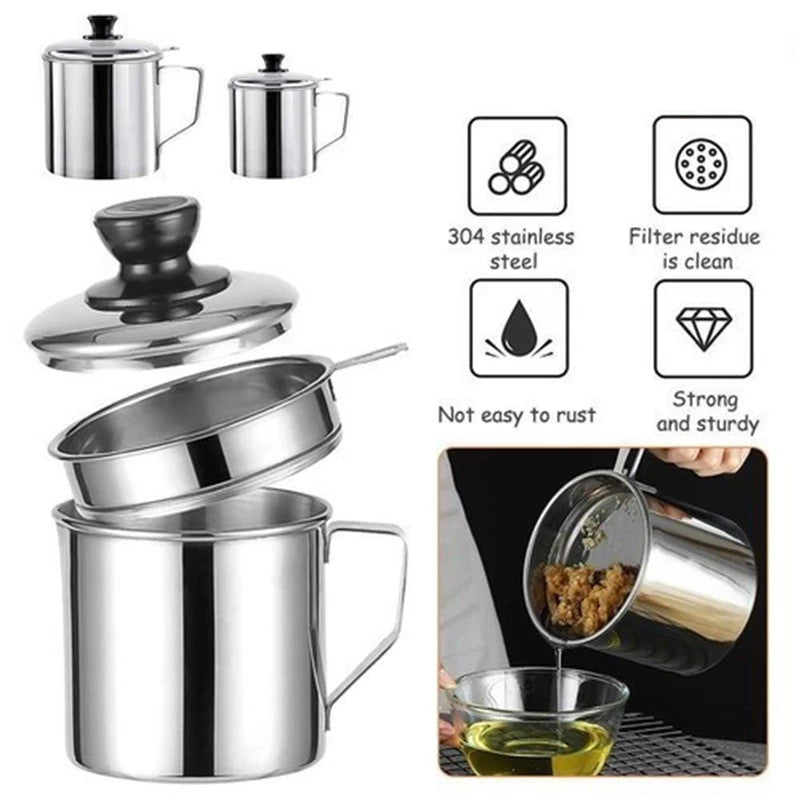 304 stainless steel

Filter residue is clean

Not easy to rust

Strong and sturdy