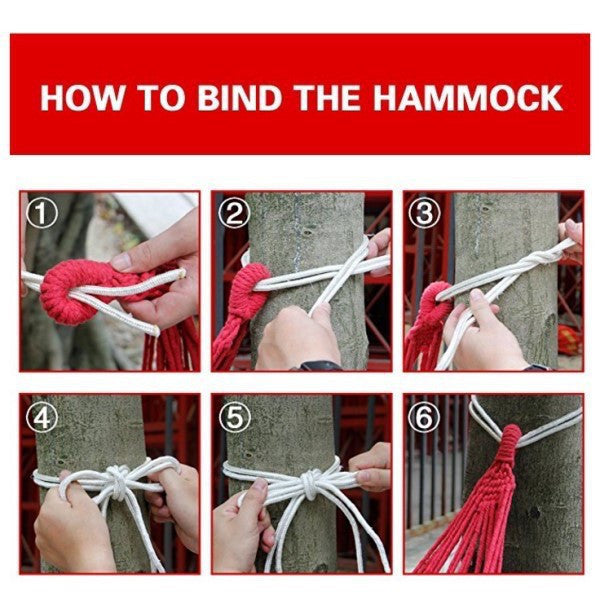 HOW TO BIND THE HAMMOCK

①

②

③

④

⑤

⑥