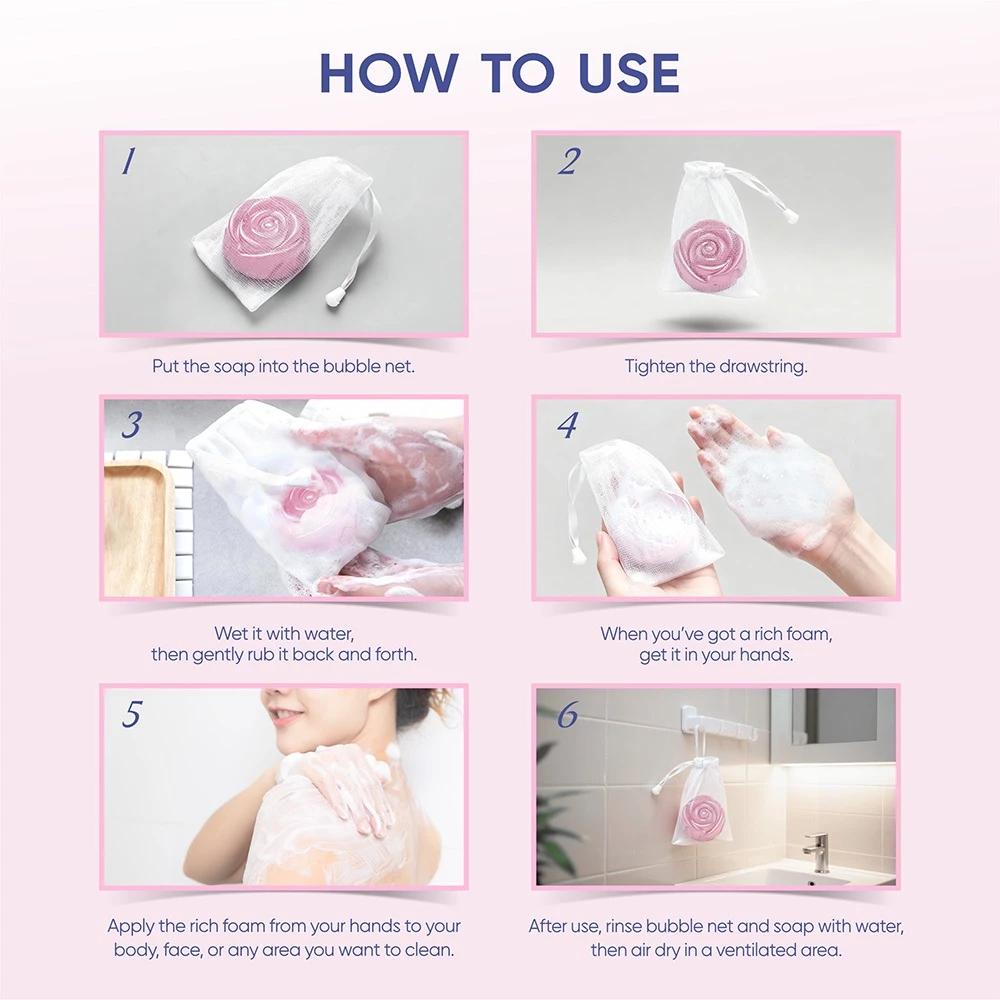 HOW TO USE

1

Put the soap into the bubble net.

2

Tighten the drawstring.

3

Wet it with water, then gently rub it back and forth.

4

When you've got a rich foam, get it in your hands.

5

Apply the rich foam from your hands to your body, face, or any area you want to clean.

6

After use, rinse bubble net and soap with water, then air dry in a ventilated area.