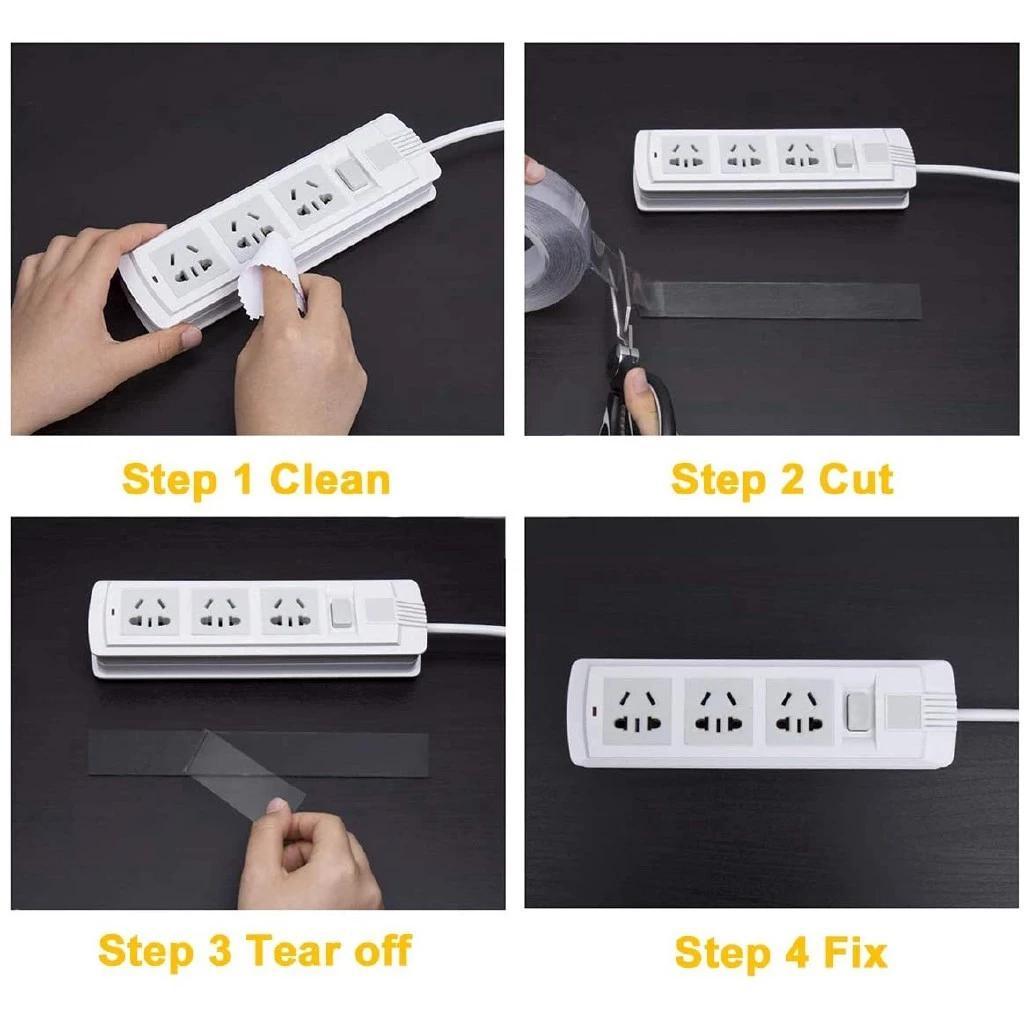 Step 1 Clean

Step 2 Cut

Step 3 Tear off

Step 4 Fix