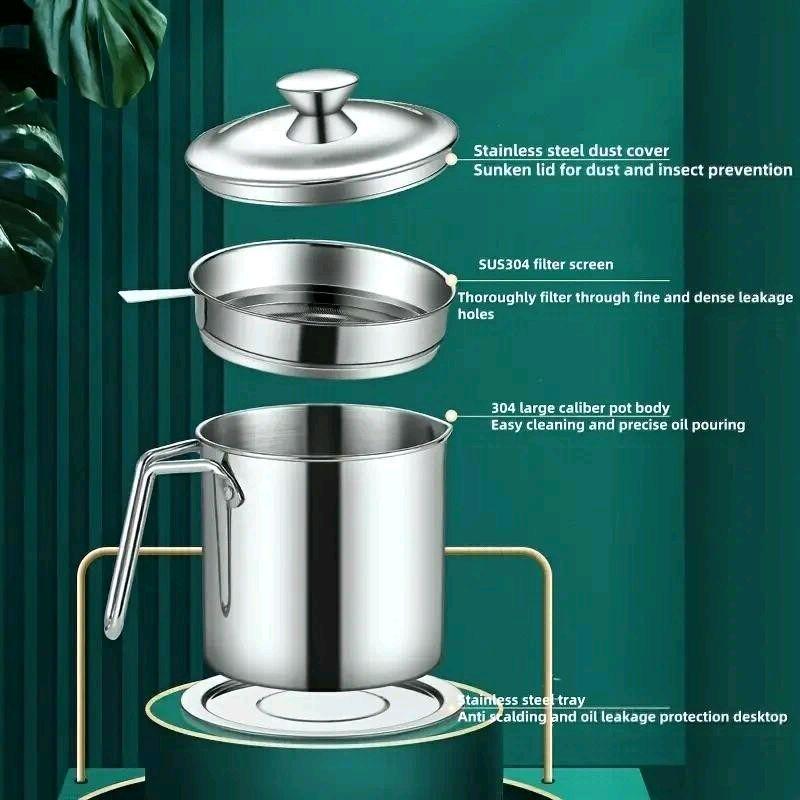 Stainless steel dust cover
Sunken lid for dust and insect prevention

SUS304 filter screen
Thoroughly filter through fine and dense leakage holes

304 large caliber pot body
Easy cleaning and precise oil pouring

Stainless steel tray
Anti scalding and oil leakage protection desktop